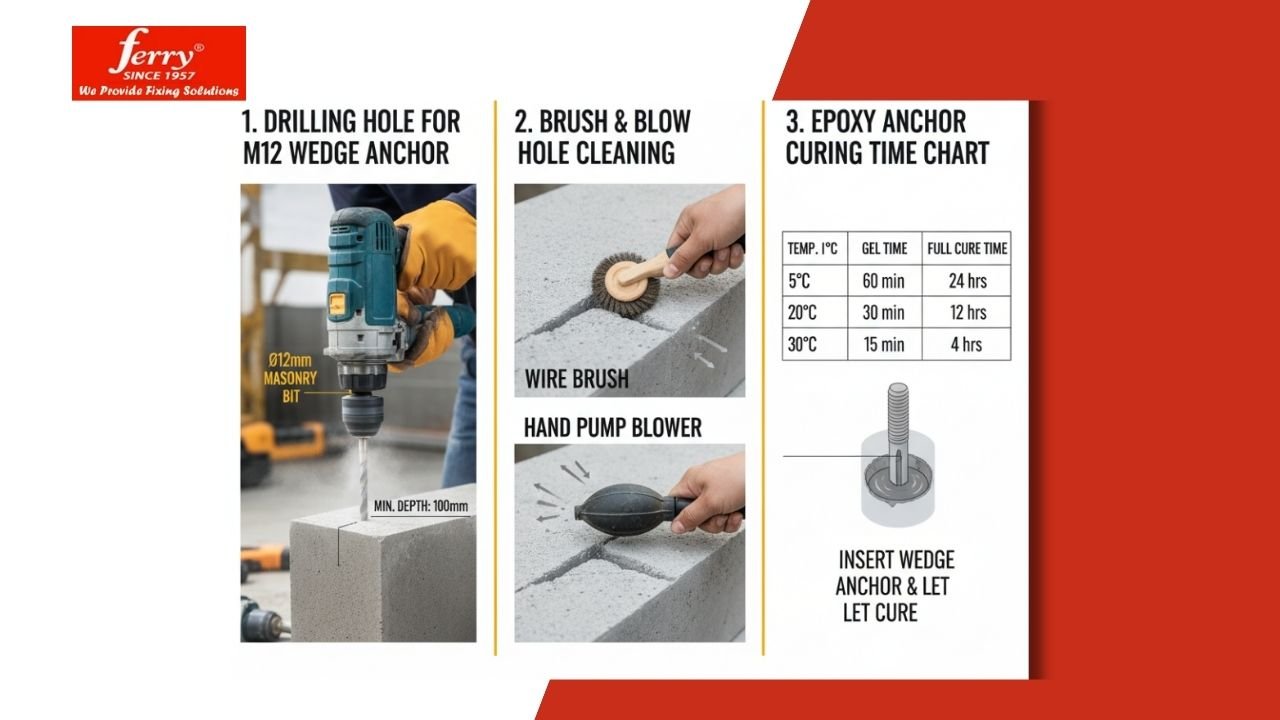 ferry®
SINCE 1957
We Provide Fixing Solutions

1. DRILLING HOLE FOR M12 WEDGE ANCHOR

Ø12mm MASONRY BIT

MIN. DEPTH: 100mm

2. BRUSH & BLOW HOLE CLEANING

WIRE BRUSH

HAND PUMP BLOWER

3. EPOXY ANCHOR CURING TIME CHART

| TEMP. I°C | GEL TIME | FULL CURE TIME |
|---|---|---|
| 5°C | 60 min | 24 hrs |
| 20°C | 30 min | 12 hrs |
| 30°C | 15 min | 4 hrs |

INSERT WEDGE ANCHOR & LET LET CURE